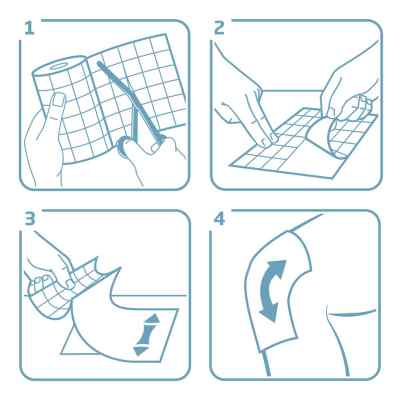 1

2

3

4